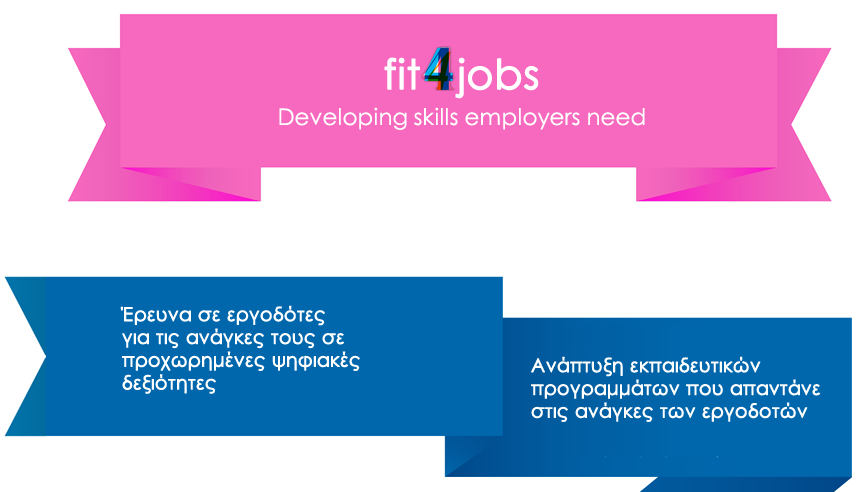 fit4jobs
Developing skills employers need

Έρευνα σε εργοδότες για τις ανάγκες τους σε προχωρημένες ψηφιακές δεξιότητες

Ανάπτυξη εκπαιδευτικών προγραμμάτων που απαντάνε στις ανάγκες των εργοδοτών