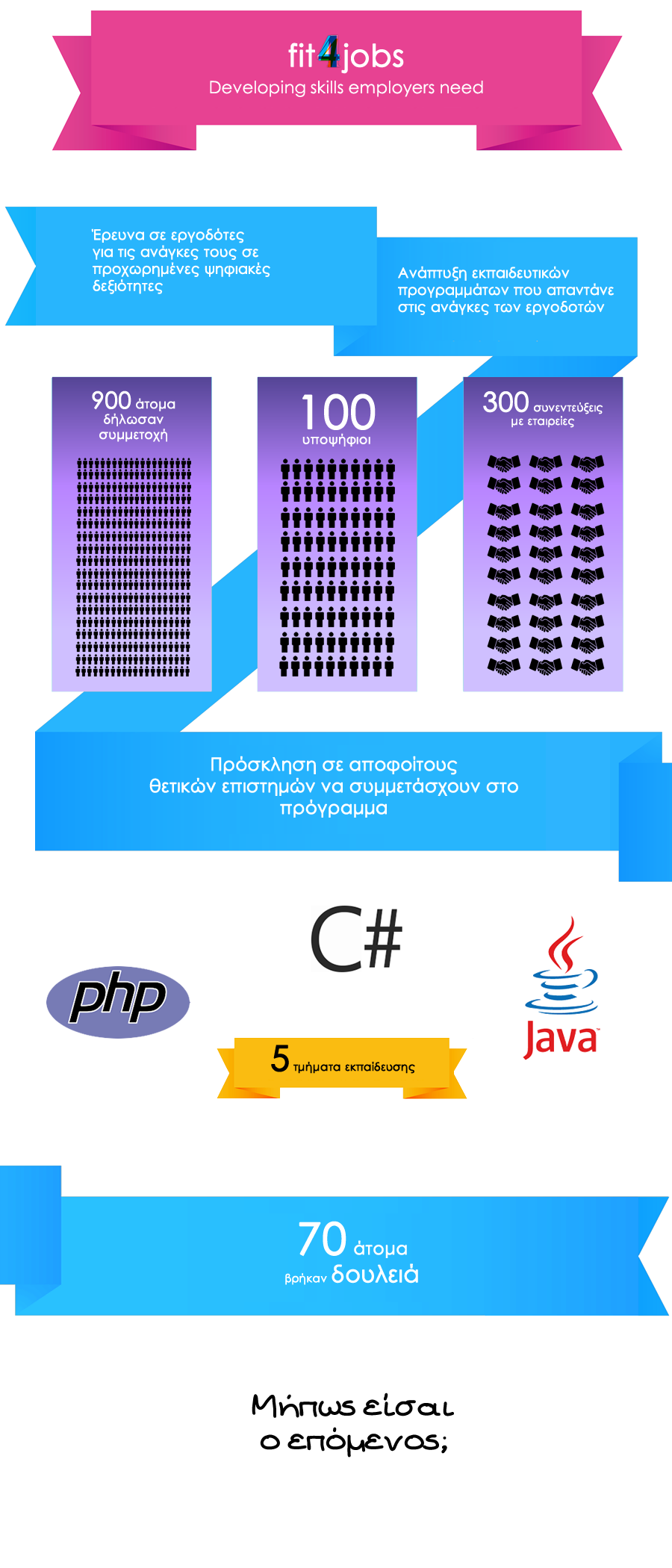 fit4jobs
Developing skills employers need

Έρευνα σε εργοδότες για τις ανάγκες τους σε προχωρημένες ψηφιακές δεξιότητες

Ανάπτυξη εκπαιδευτικών προγραμμάτων που απαντάνε στις ανάγκες των εργοδοτών

900 άτομα δήλωσαν συμμετοχή

100 υποψήφιοι

300 συνεντεύξεις με εταιρείες

Πρόσκληση σε αποφοίτους θετικών επιστημών να συμμετάσχουν στο πρόγραμμα

C#

php

Java

5 τμήματα εκπαίδευσης

70 άτομα βρήκαν δουλειά

Μήπως είσαι ο επόμενος;